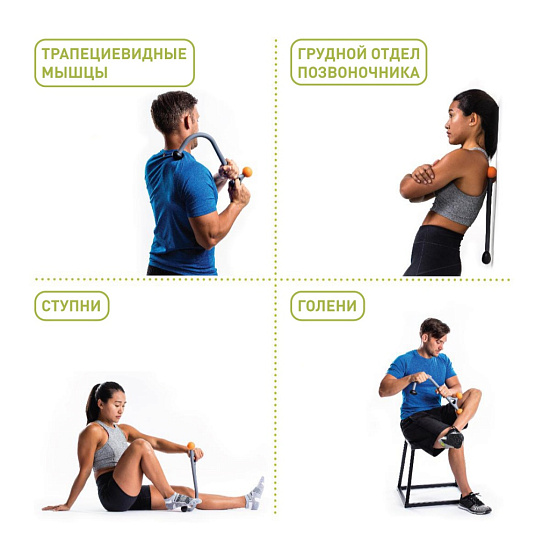 ТРАПЕЦИЕВИДНЫЕ МЫШЦЫ

ГРУДНОЙ ОТДЕЛ ПОЗВОНОЧНИКА

СТУПНИ

ГОЛЕНИ