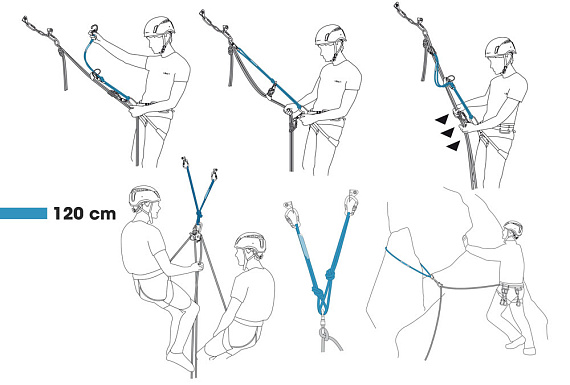 120 cm