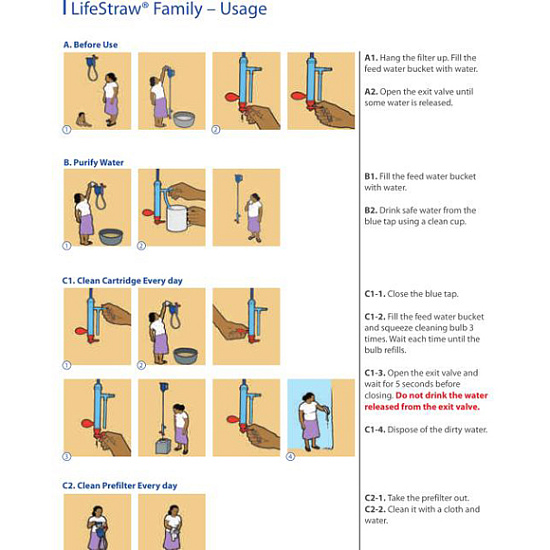 LifeStraw® Family – Usage

A. Before Use

①

②

A1. Hang the filter up. Fill the feed water bucket with water.

A2. Open the exit valve until some water is released.

B. Purify Water

①

②

B1. Fill the feed water bucket with water.

B2. Drink safe water from the blue tap using a clean cup.

C1. Clean Cartridge Every day

①

②

③

④

C1-1. Close the blue tap.

C1-2. Fill the feed water bucket and squeeze cleaning bulb 3 times. Wait each time until the bulb refills.

C1-3. Open the exit valve and wait for 5 seconds before closing. Do not drink the water released from the exit valve.

C1-4. Dispose of the dirty water.

C2. Clean Prefilter Every day

C2-1. Take the prefilter out.
C2-2. Clean it with a cloth and water.