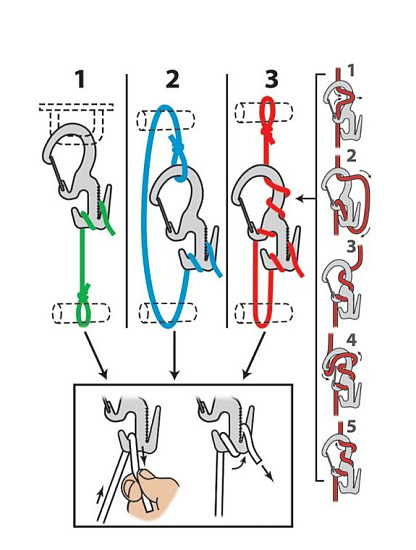 1
2
3
1
2
3
4
5