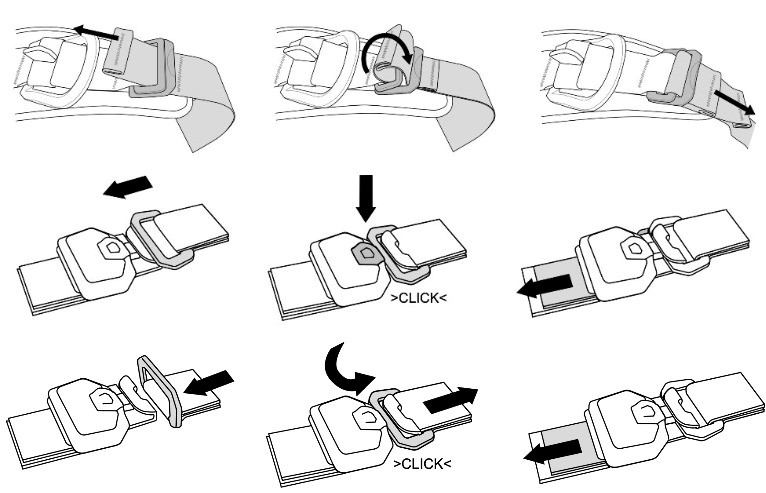 >CLICK<

>CLICK<